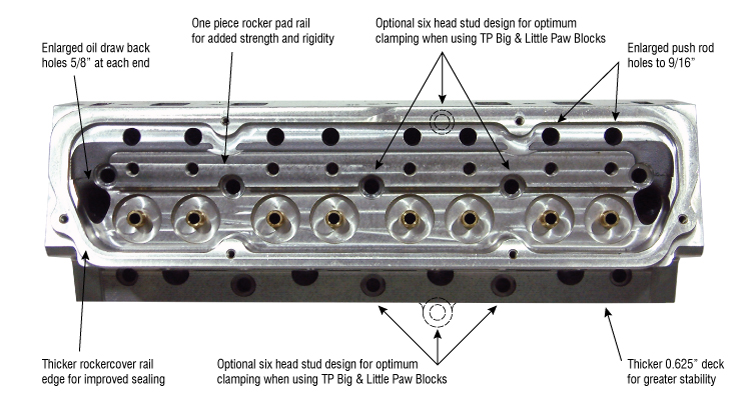 Enlarged oil draw back holes 5/8" at each end

One piece rocker pad rail for added strength and rigidity

Optional six head stud design for optimum clamping when using TP Big & Little Paw Blocks

Enlarged push rod holes to 9/16"

Thicker rockercover rail edge for improved sealing

Optional six head stud design for optimum clamping when using TP Big & Little Paw Blocks

Thicker 0.625" deck for greater stability