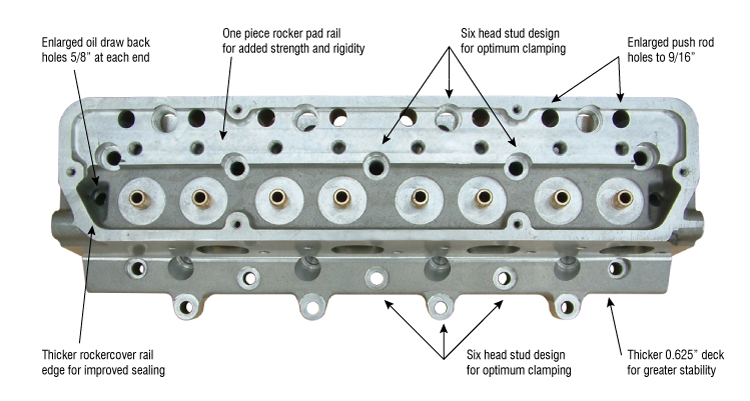 Enlarged oil draw back holes 5/8" at each end

One piece rocker pad rail for added strength and rigidity

Six head stud design for optimum clamping

Enlarged push rod holes to 9/16"

Thicker rockercover rail edge for improved sealing

Six head stud design for optimum clamping

Thicker 0.625" deck for greater stability